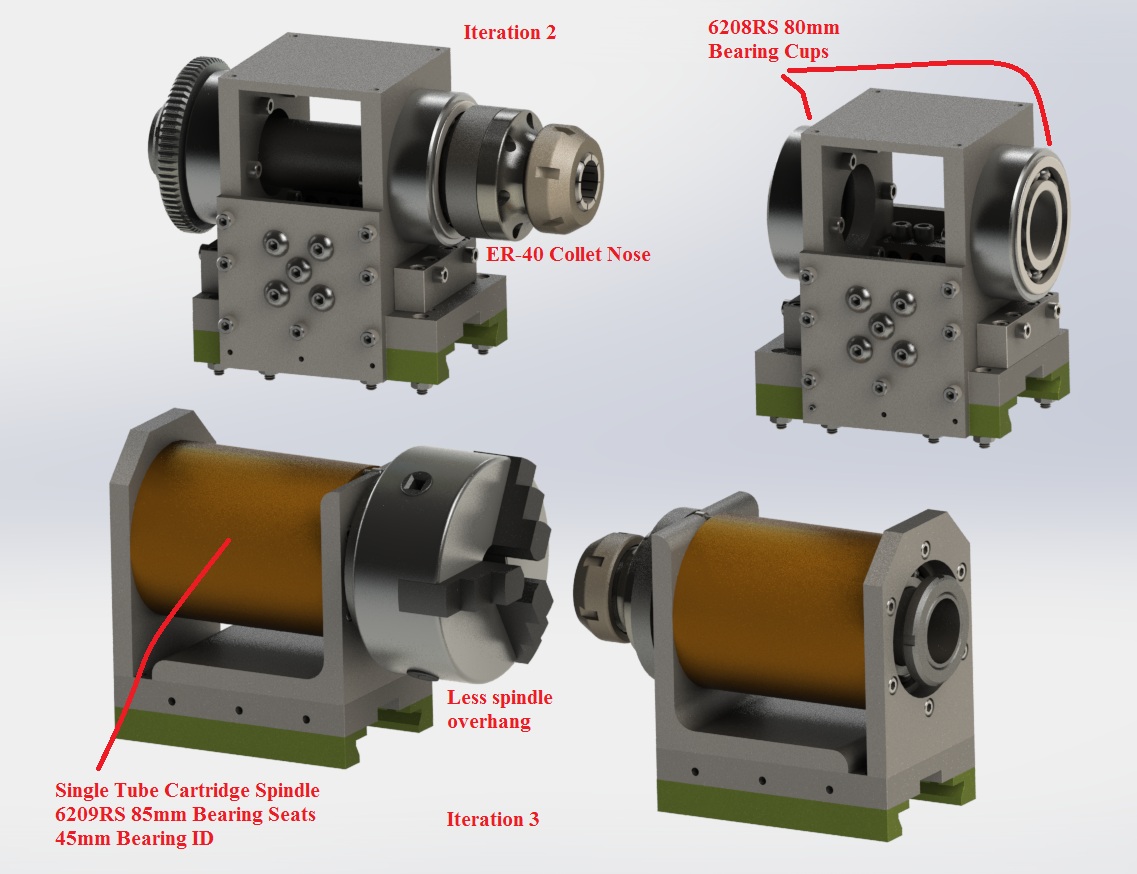 Iteration 2

6208RS 80mm
Bearing Cups

ER-40 Collet Nose

Less spindle overhang

Single Tube Cartridge Spindle
6209RS 85mm Bearing Seats
45mm Bearing ID

Iteration 3